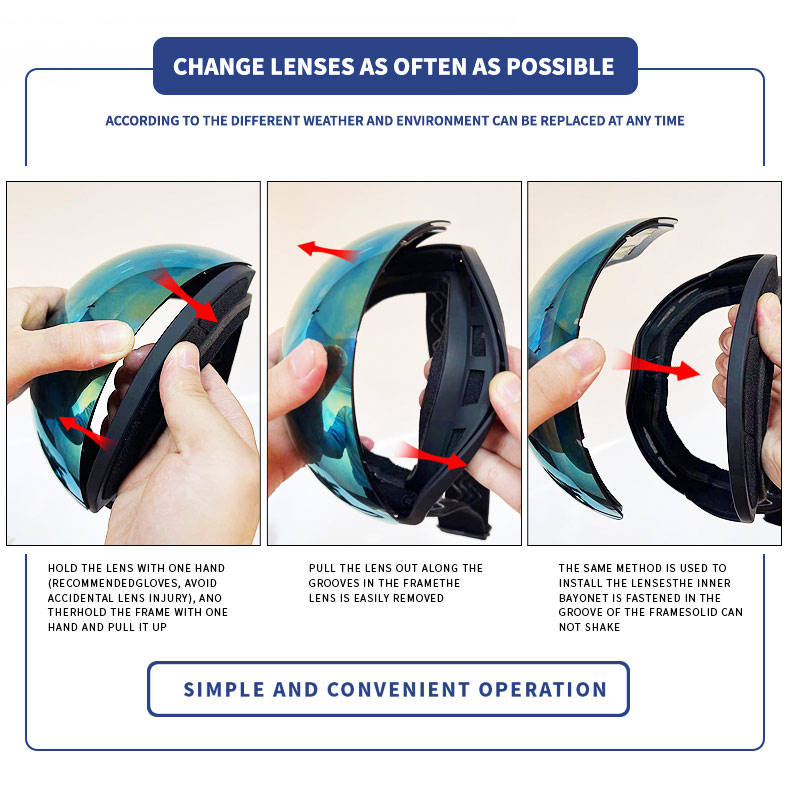 CHANGE LENSES AS OFTEN AS POSSIBLE

ACCORDING TO THE DIFFERENT WEATHER AND ENVIRONMENT CAN BE REPLACED AT ANY TIME

HOLD THE LENS WITH ONE HAND (RECOMMENDEDGLOVES, AVOID ACCIDENTAL LENS INJURY), ANO THERHOLD THE FRAME WITH ONE HAND AND PULL IT UP

PULL THE LENS OUT ALONG THE GROOVES IN THE FRAMETHE LENS IS EASILY REMOVED

THE SAME METHOD IS USED TO INSTALL THE LENSESTHE INNER BAYONET IS FASTENED IN THE GROOVE OF THE FRAMESOLID CAN NOT SHAKE

SIMPLE AND CONVENIENT OPERATION